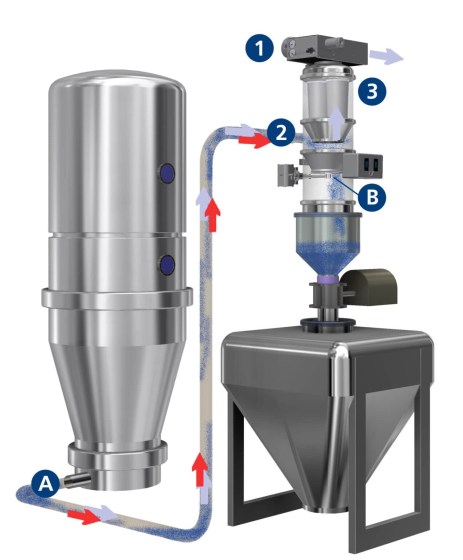 1
3
2
B
A